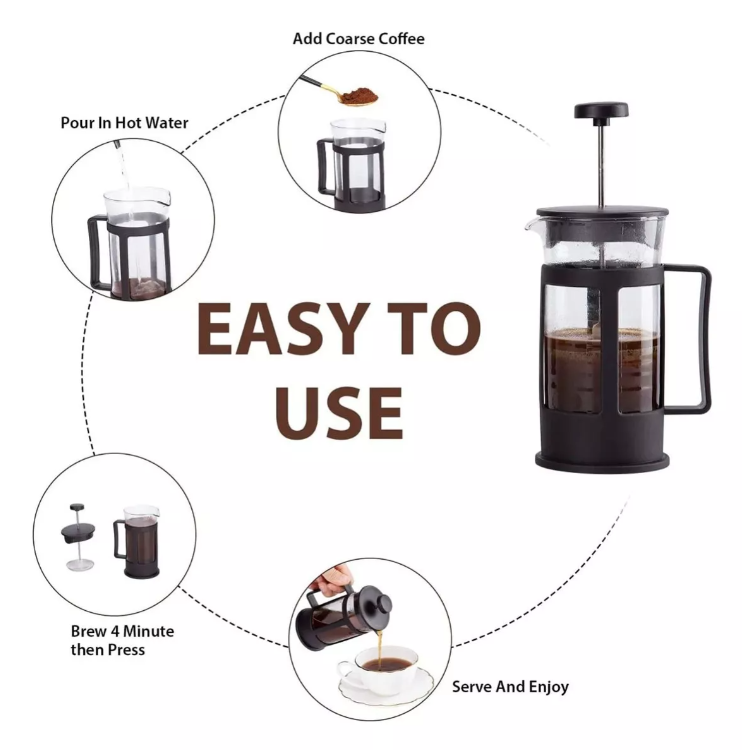 Add Coarse Coffee

Pour In Hot Water

EASY TO USE

Brew 4 Minute then Press

Serve And Enjoy